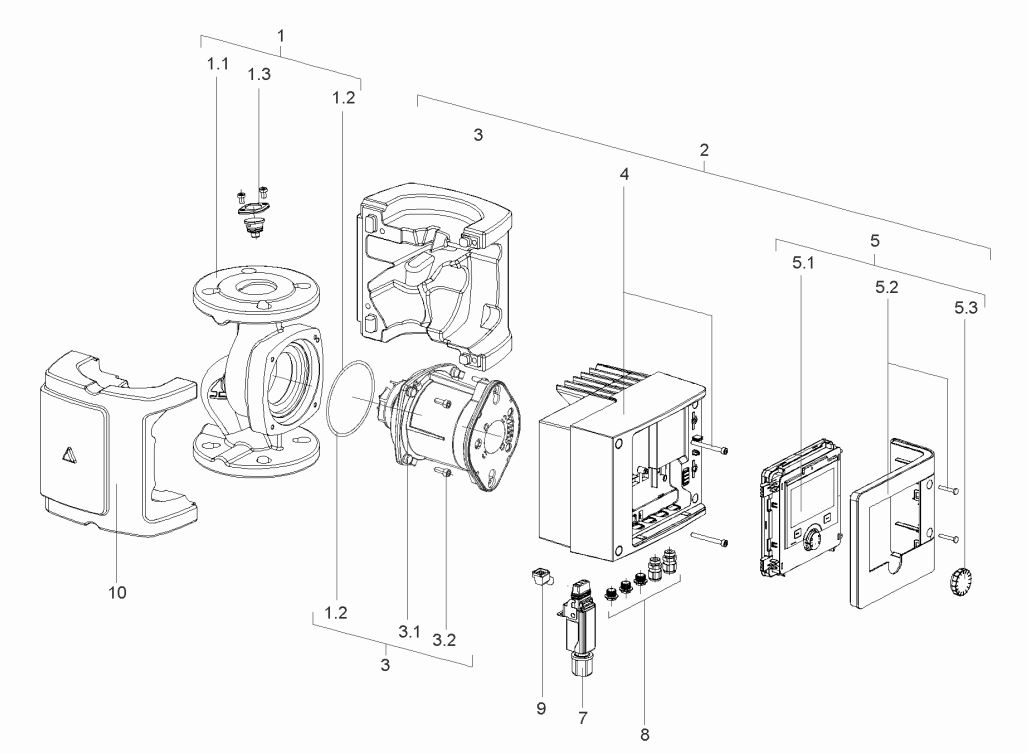 1
1.1
1.3
1.2
3
2
4
5
5.1
5.2
5.3
10
1.2
3.1
3.2
3
9
7
8