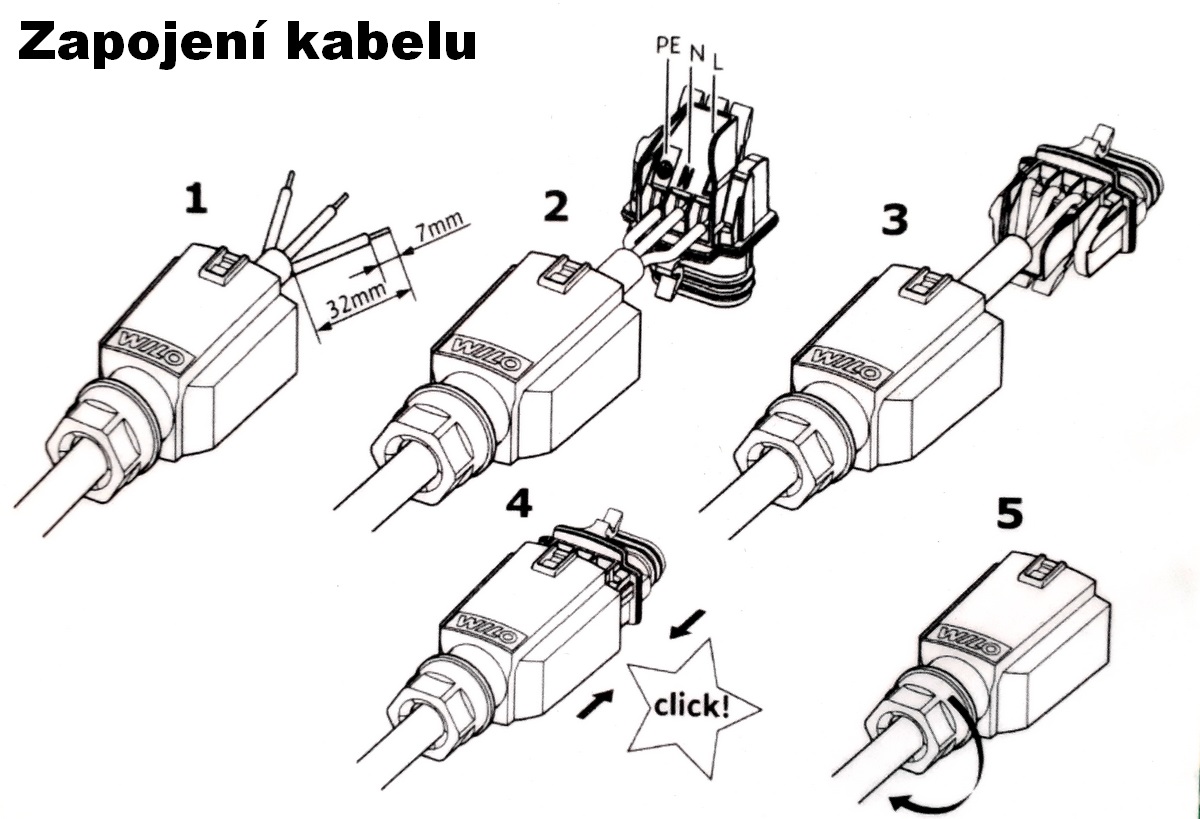 Zapojení kabelu

1

7mm

32mm

WILO

2

PE N L

WILO

3

WILO

4

WILO

click!

5

WILO